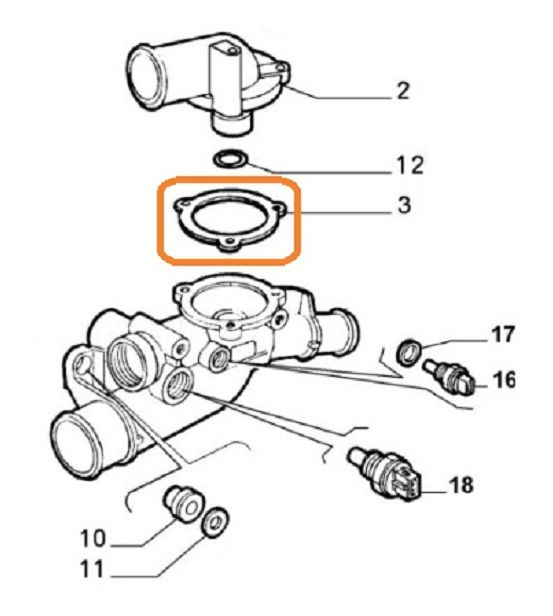 2
12
3
17
16
18
10
11